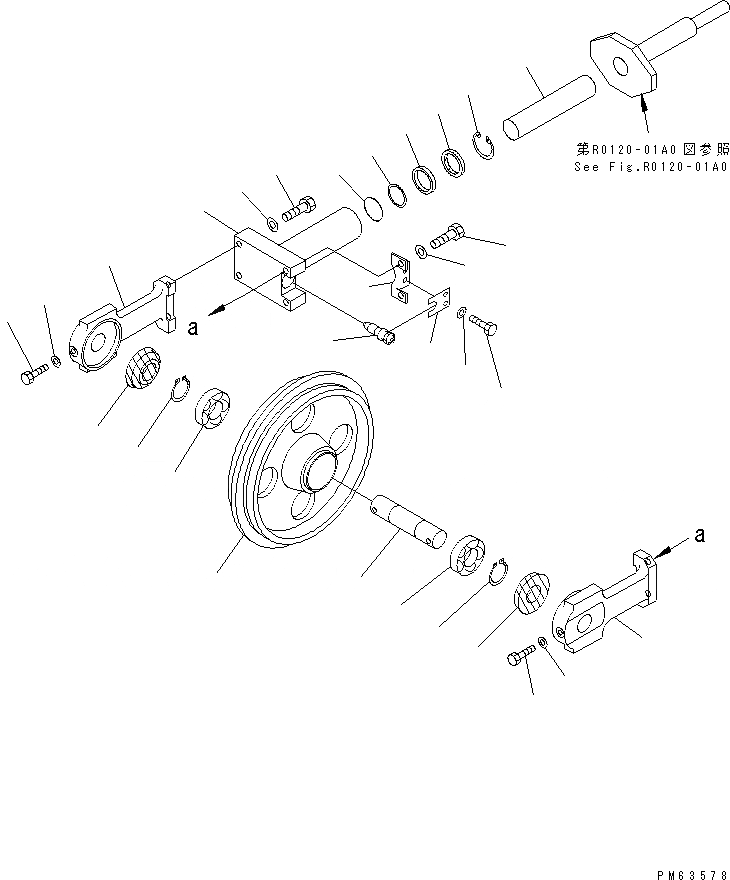 第R0120-01A0図参照
See Fig.R0120-01A0

a

a

PM63578