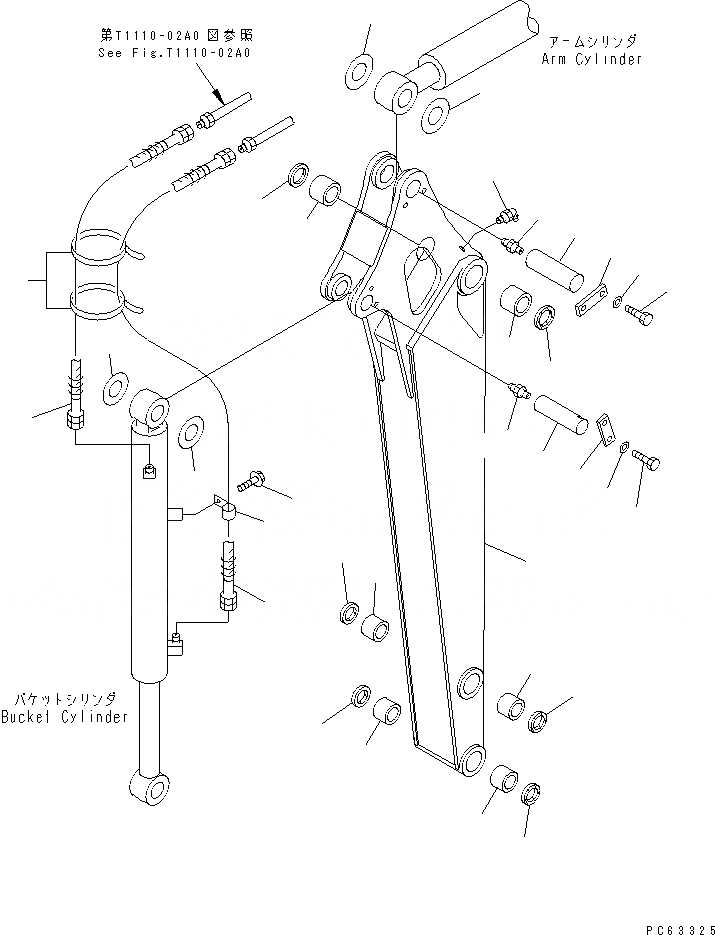 第T1110-02A0 図参照
See Fig.T1110-02A0

アームシリンダ
Arm Cylinder

バケットシリンダ
Bucket Cylinder

PC63325