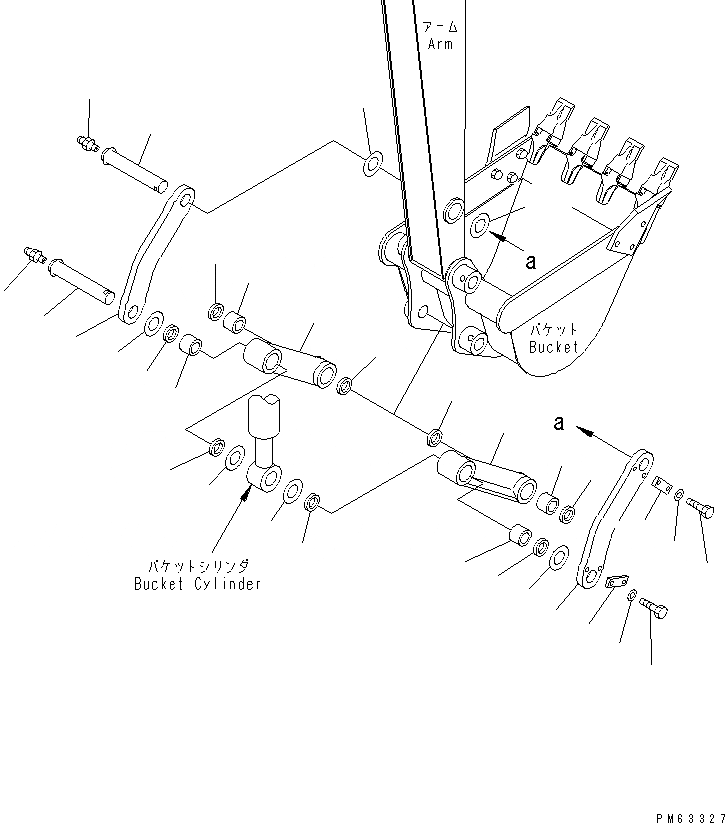 アーム
Arm

a

バケット
Bucket

a

バケットシリンダ
Bucket Cylinder

PM63327