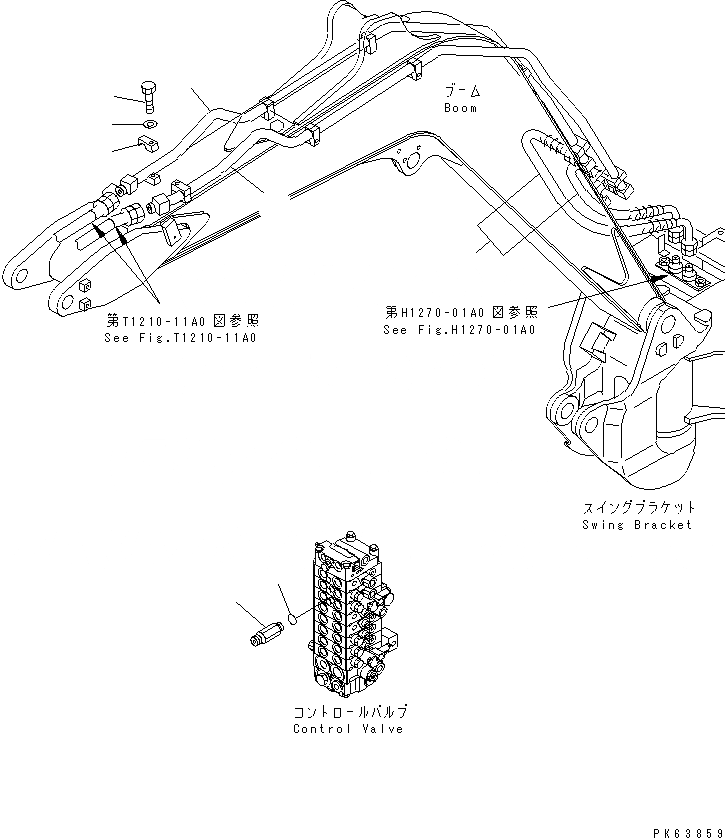 ブーム
Boom

第T1210-11A0 図参照
See Fig.T1210-11A0

第H1270-01A0 図参照
See Fig.H1270-01A0

スイングブラケット
Swing Bracket

コントロールバルブ
Control Valve

PK63859