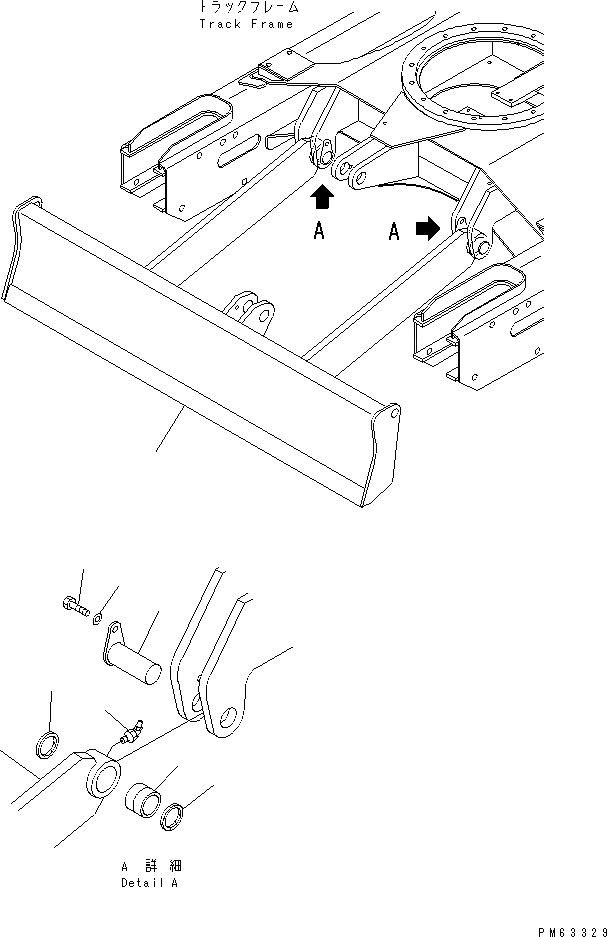 トラックフレーム
Track Frame

A

A

A 詳細
Detail A

PM63329