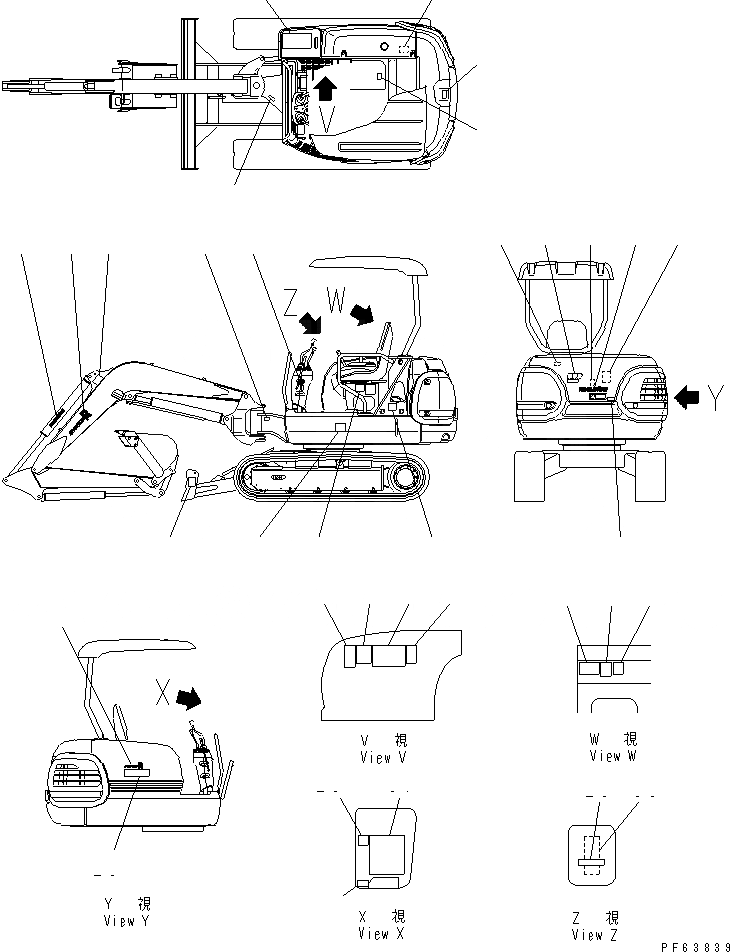 V

Z W

Y

X

V 視
View V

W 視
View W

Y 視
View Y

X 視
View X

Z 視
View Z

PF63839