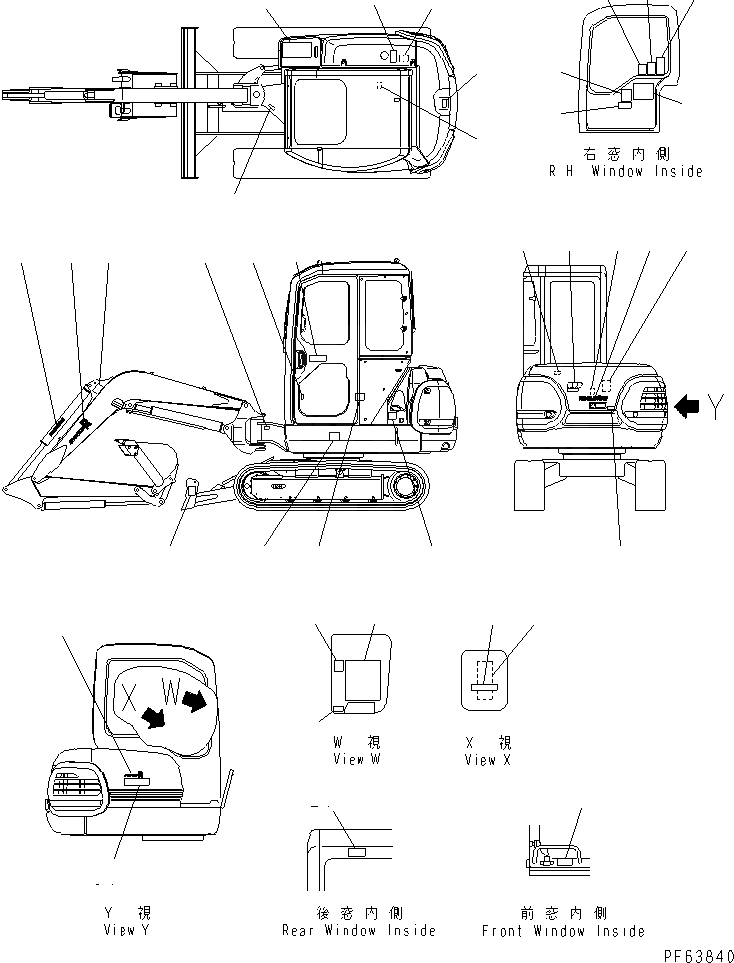 右窓内側
R H Window Inside

Y

X W

W 視
View W

X 視
View X

Y 視
View Y

後窓内側
Rear Window Inside

前窓内側
Front Window Inside

PF63840