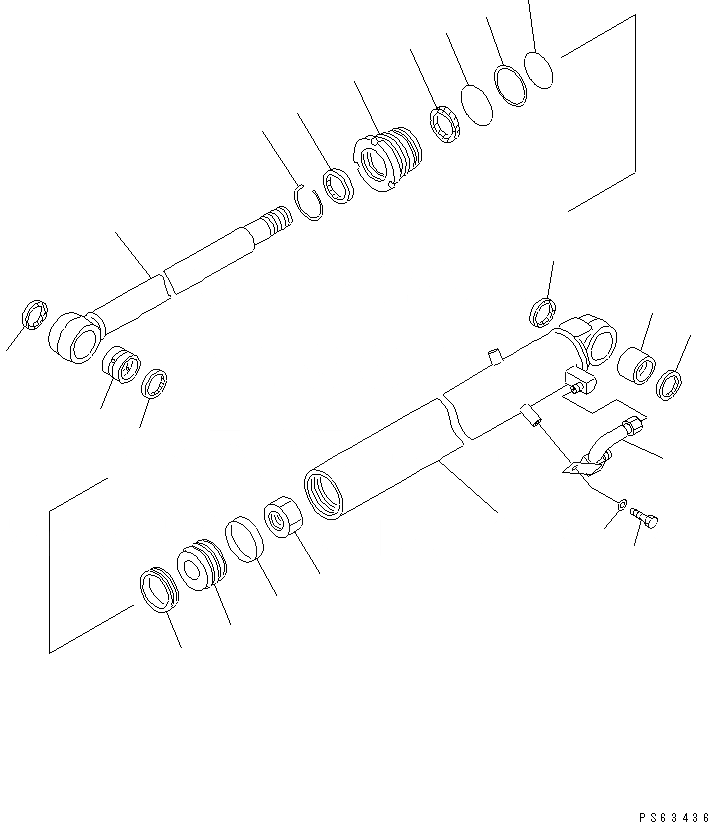 PS63436