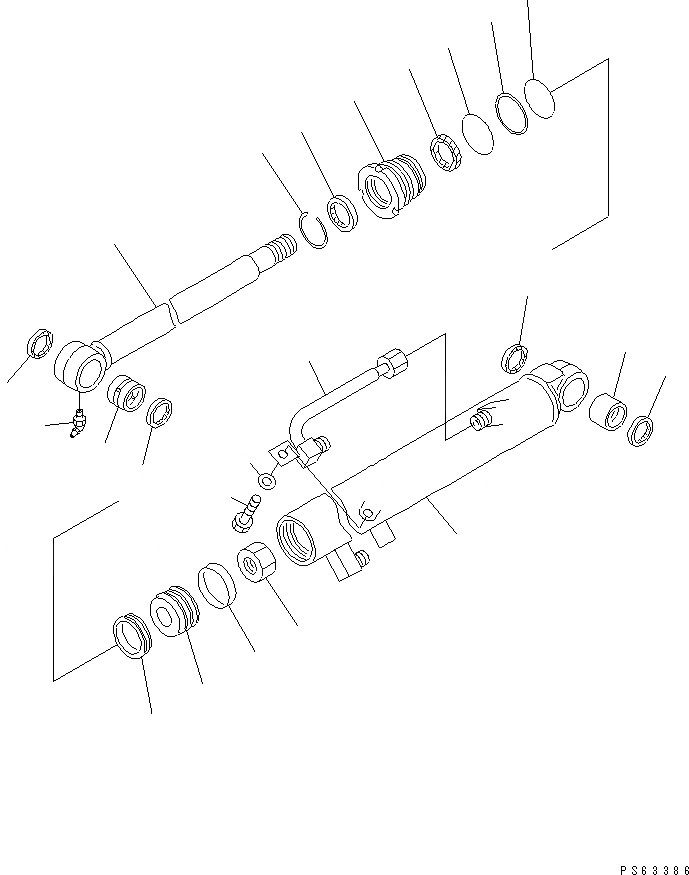 PS63386