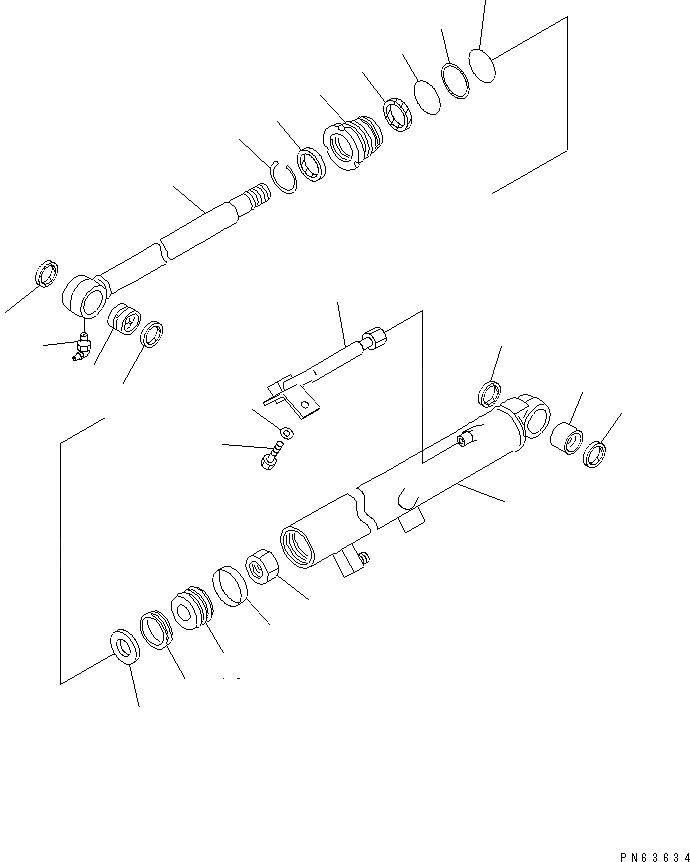 PN63634