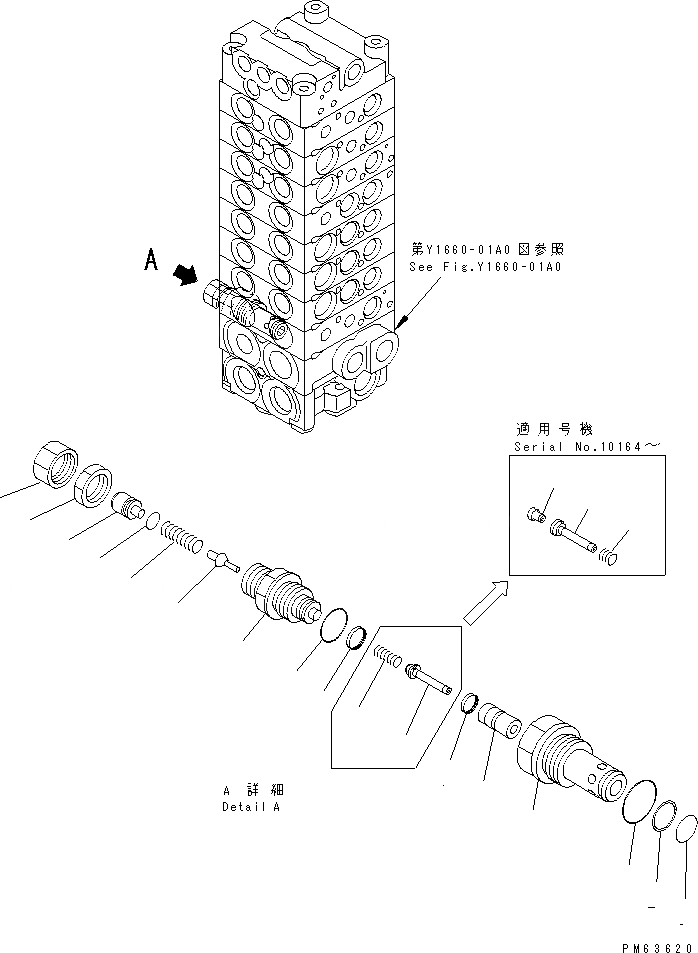 A

第Y1660-01A0図参照
See Fig.Y1660-01A0

適用号機
Serial No.10164～

A 詳細
Detail A

PM63620