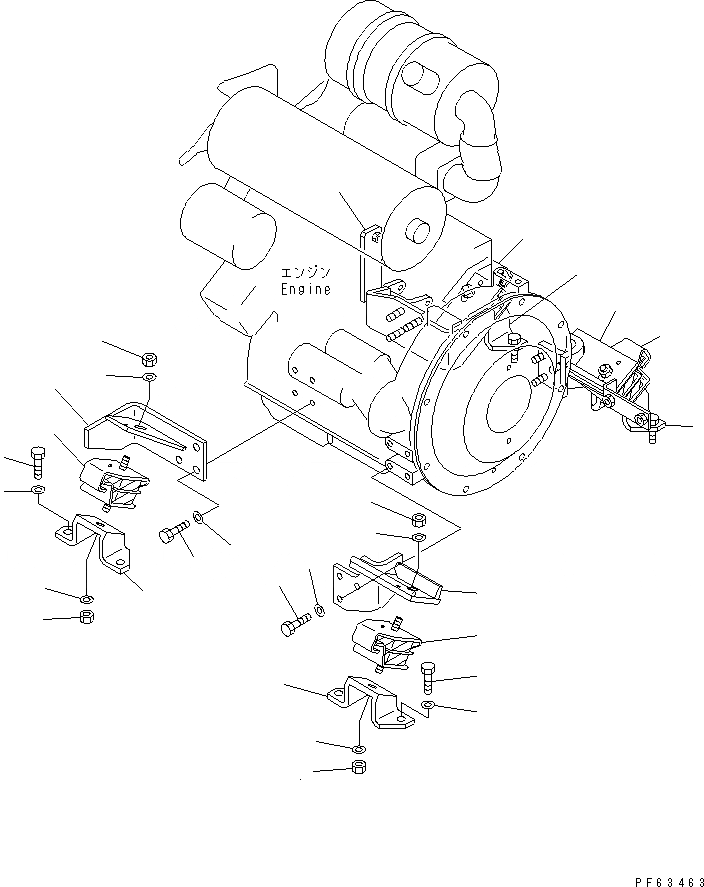 エンジン
Engine

PF63463