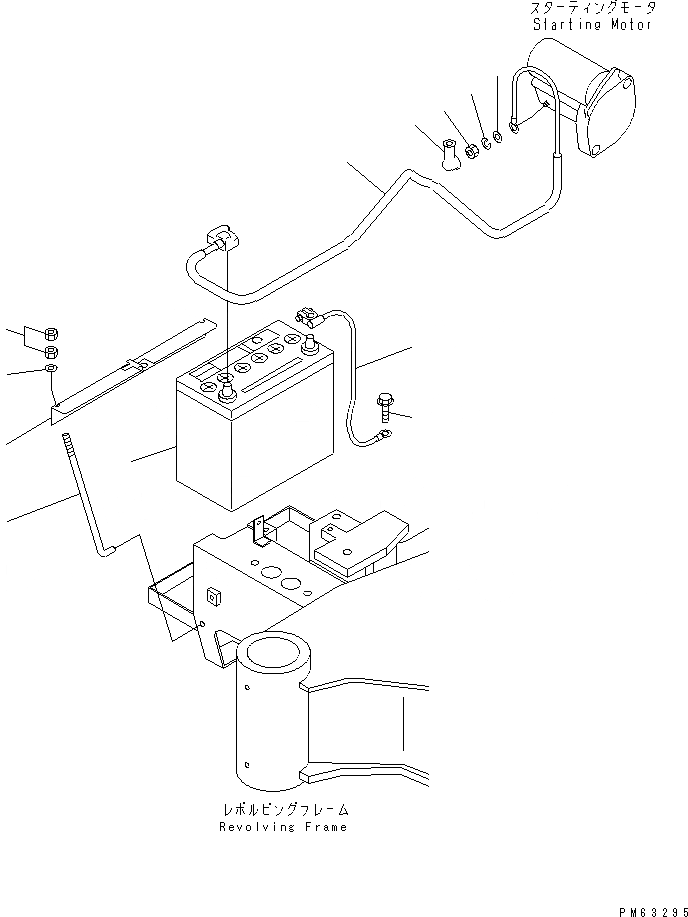 スターティングモータ
Starting Motor

レボルビングフレーム
Revolving Frame

PM63295