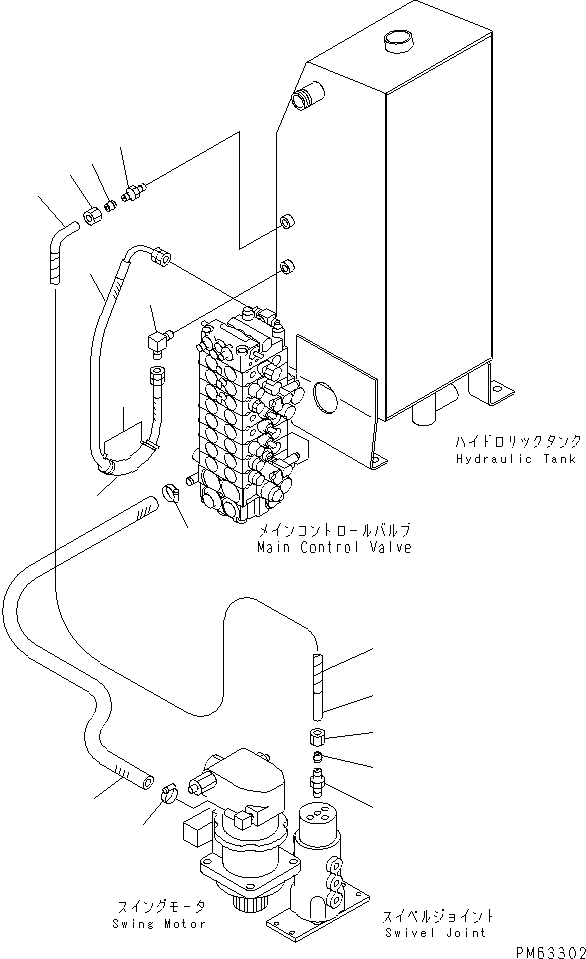 ハイドロリックタンク
Hydraulic Tank

メインコントロールバルブ
Main Control Valve

スイングモータ
Swing Motor

スイベルジョイント
Swivel Joint

PM63302