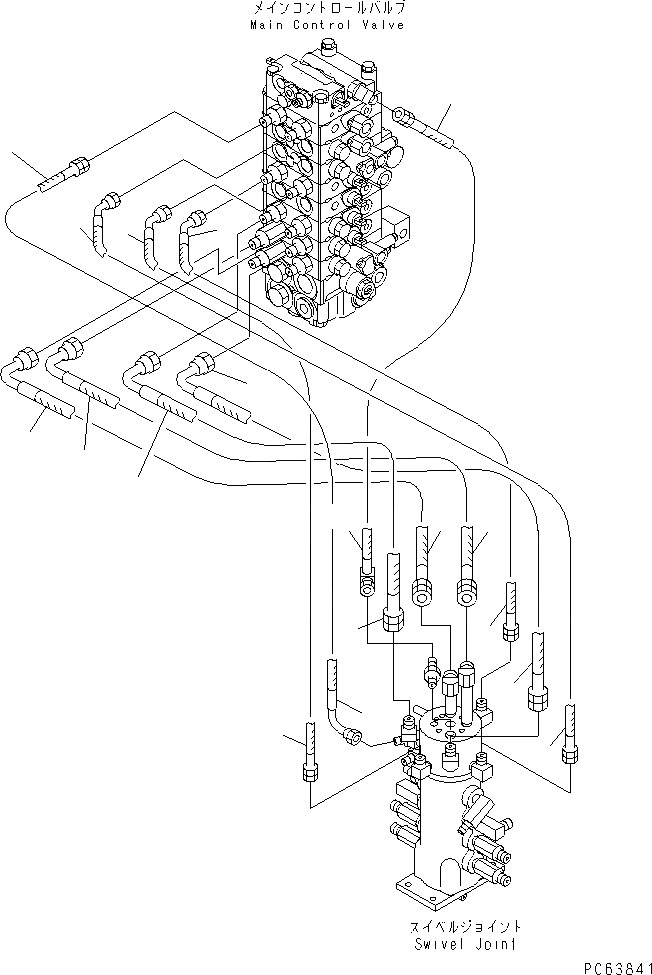 メインコントロールバルブ
Main Control Valve

スイベルジョイント
Swivel Joint

PC63841