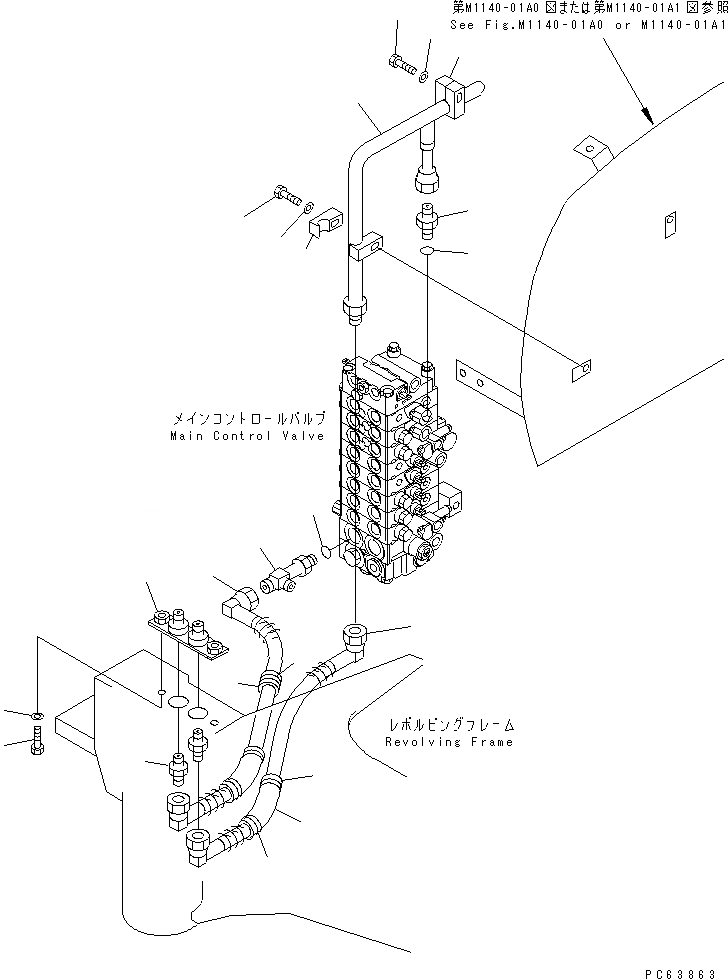 第M1140-01A0 図または第M1140-01A1 図参照
See Fig.M1140-01A0 or M1140-01A1

メインコントロールバルブ
Main Control Valve

レボルビングフレーム
Revolving Frame

PC63863