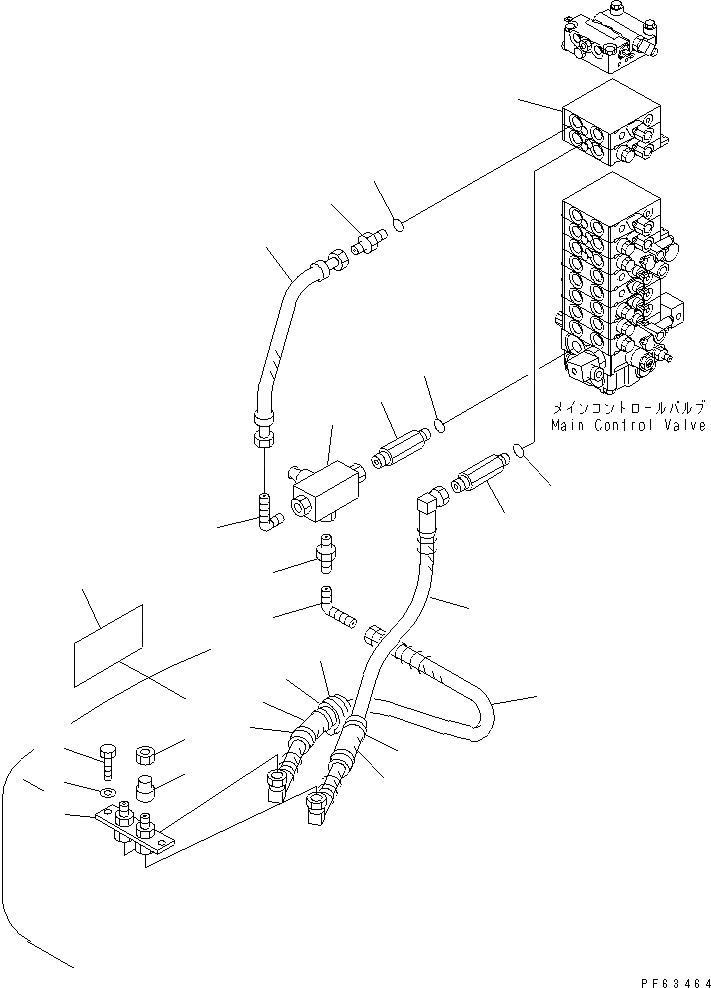 メインコントロールバルブ
Main Control Valve

PF63464