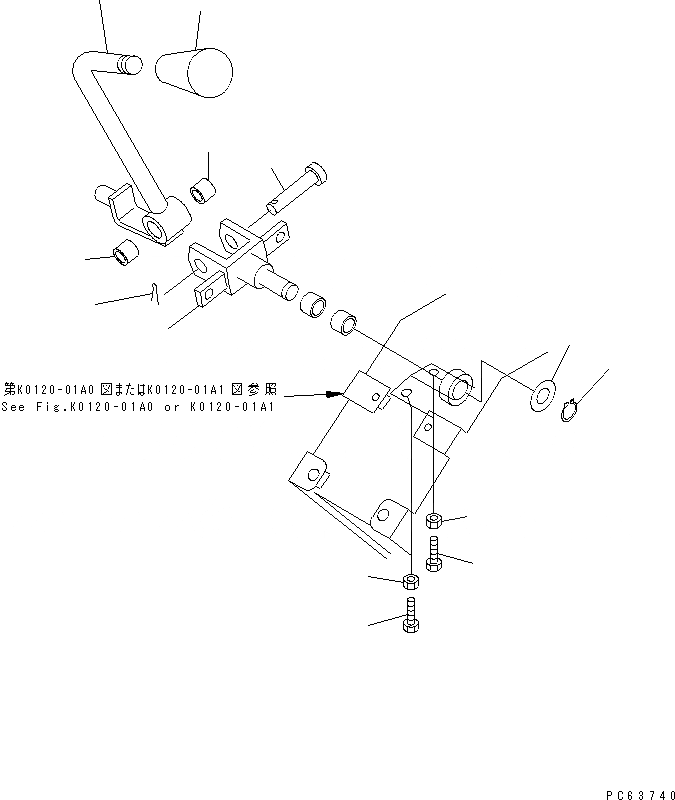 第K0120-01A0 図またはK0120-01A1 図参照
See Fig.K0120-01A0 or K0120-01A1

PC63740