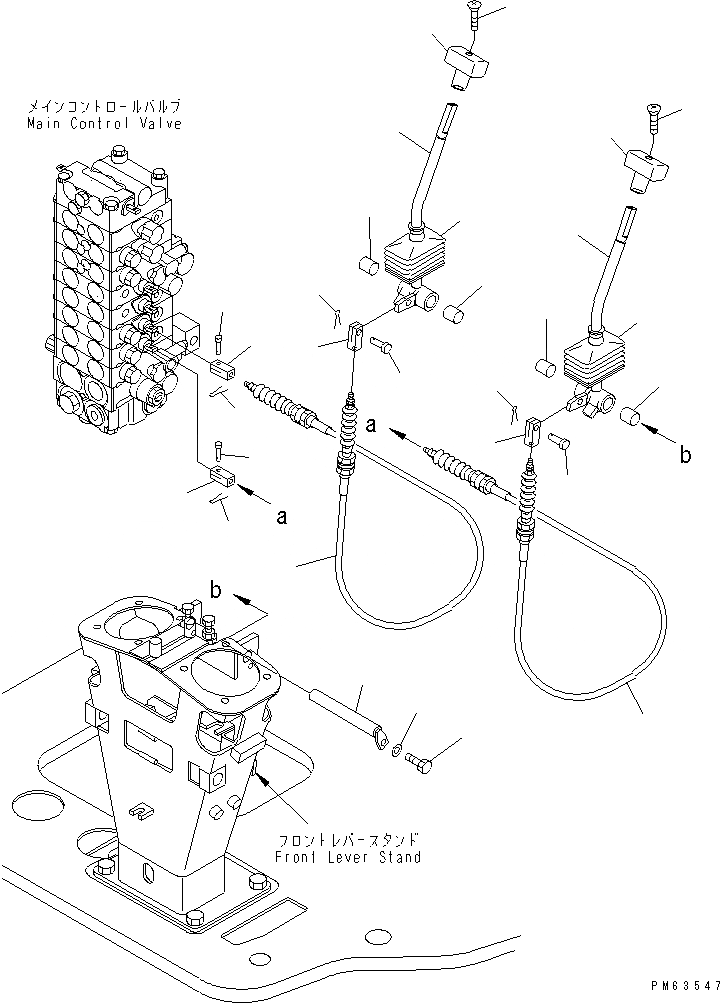 メインコントロールバルブ
Main Control Valve

a

b

a

b

フロントレバースタンド
Front Lever Stand

PM63547