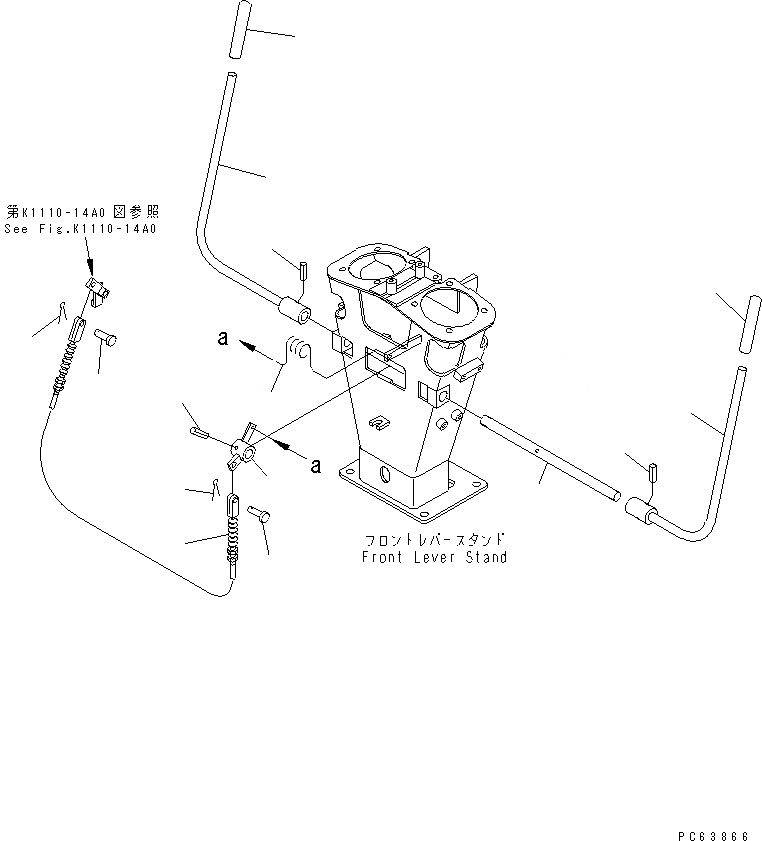 第K1110-14A0 図参照
See Fig.K1110-14A0

a

a

フロントレバースタンド
Front Lever Stand

PC63866