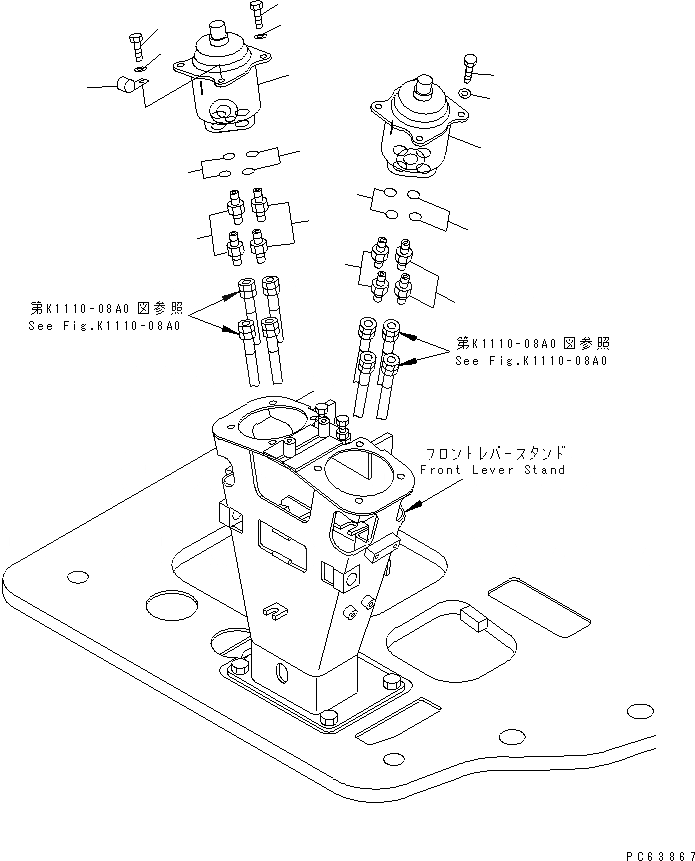 第K1110-08A0 図参照
See Fig.K1110-08A0

第K1110-08A0 図参照
See Fig.K1110-08A0

フロントレバースタンド
Front Lever Stand

PC63867