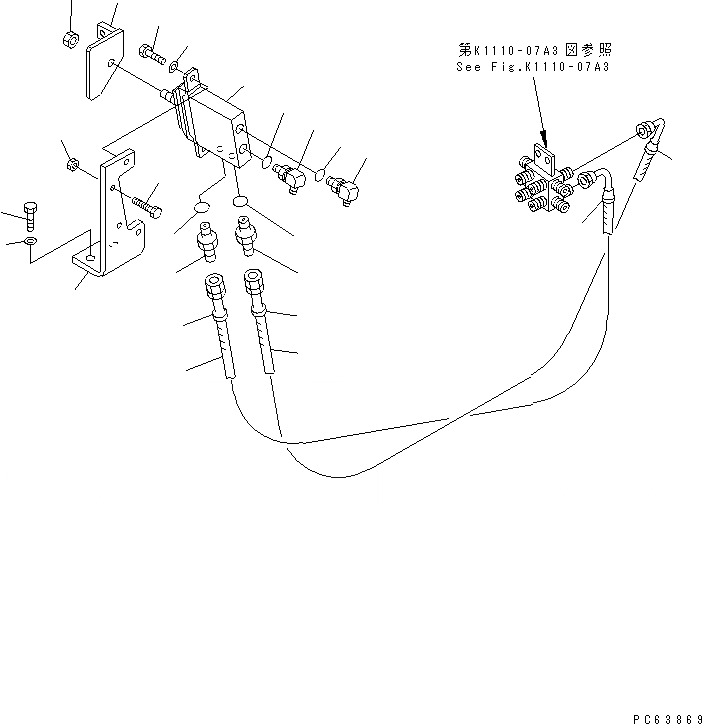 第K1110-07A3図参照
See Fig.K1110-07A3

PC63869