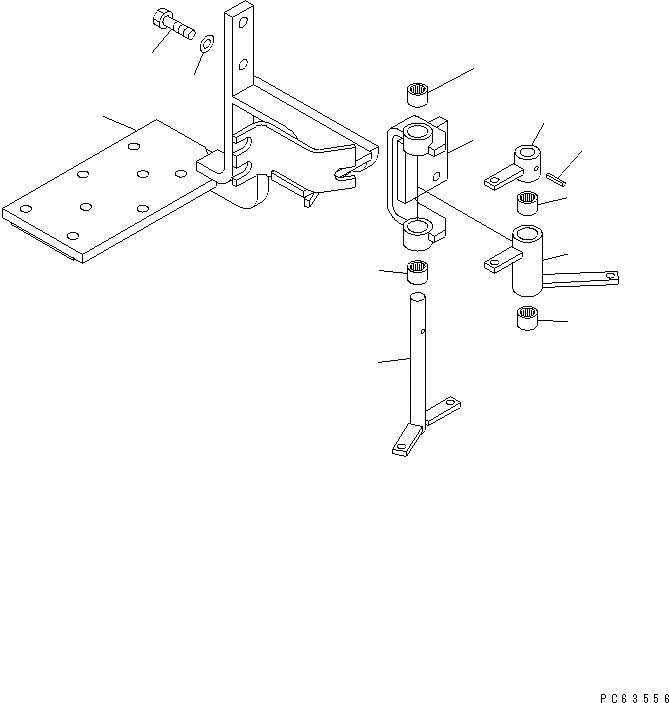 PC63556