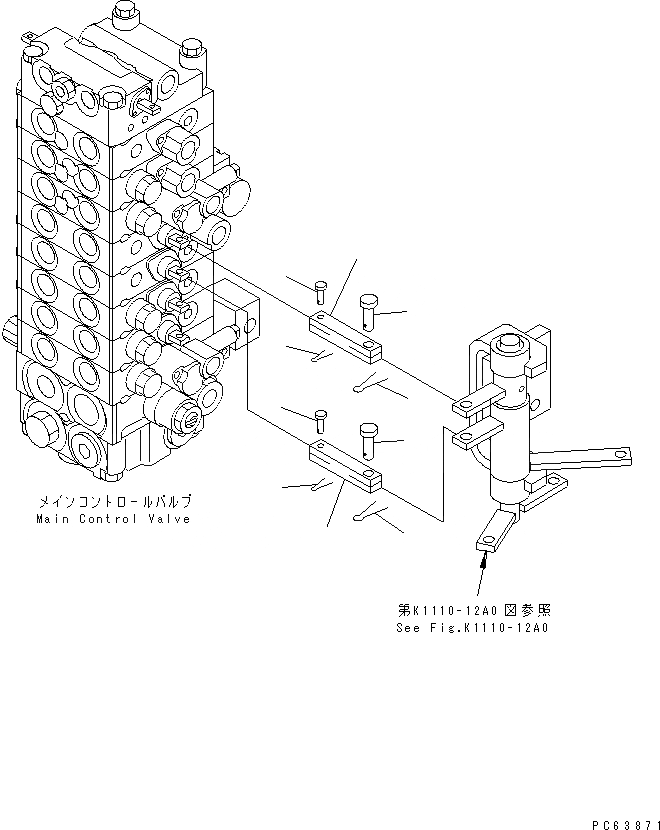 メインコントロールバルブ
Main Control Valve

第K1110-12A0図参照
See Fig.K1110-12A0

PC63871