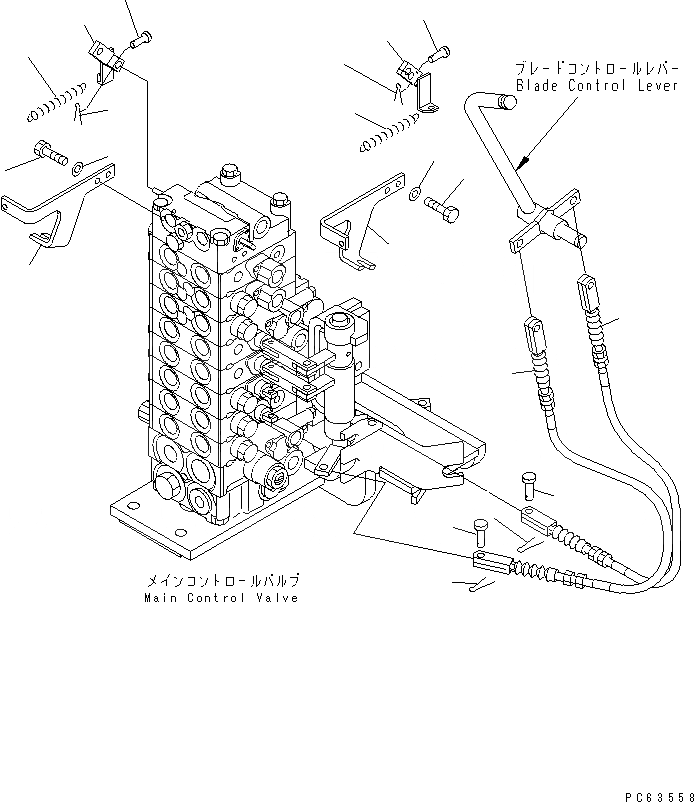 ブレードコントロールレバー
Blade Control Lever

メインコントロールバルブ
Main Control Valve

PC63558