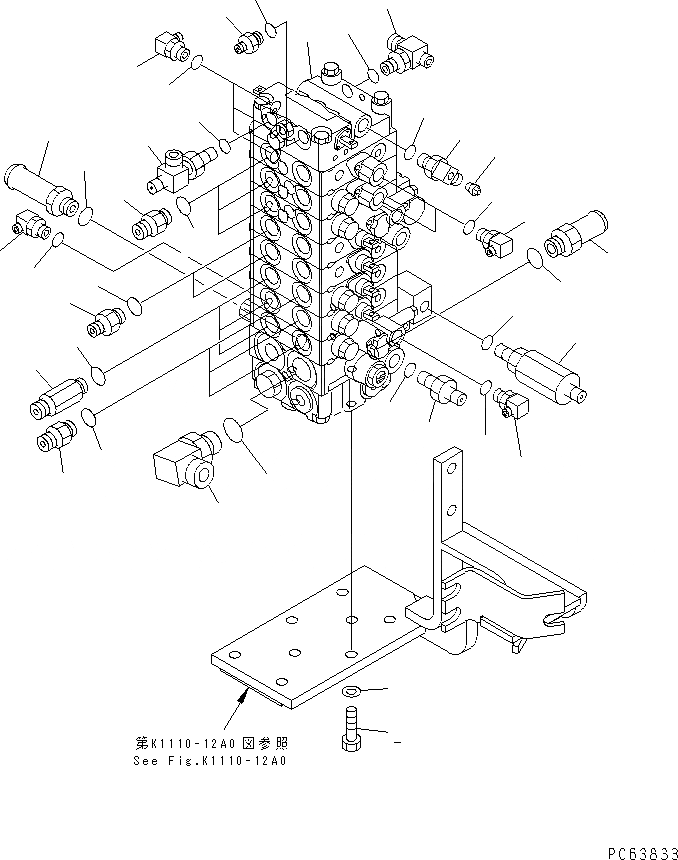 第K1110-12A0図参照
See Fig.K1110-12A0

PC63833