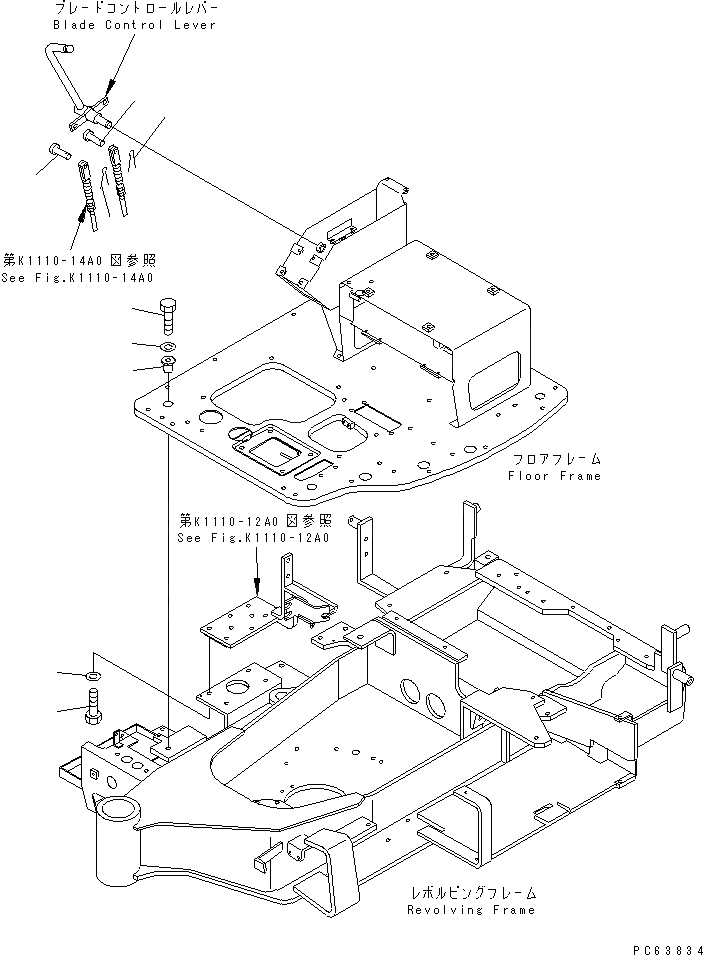 ブレードコントロールレバー
Blade Control Lever

第K1110-14A0 図参照
See Fig.K1110-14A0

フロアフレーム
Floor Frame

第K1110-12A0 図参照
See Fig.K1110-12A0

レボルビングフレーム
Revolving Frame

PC63834