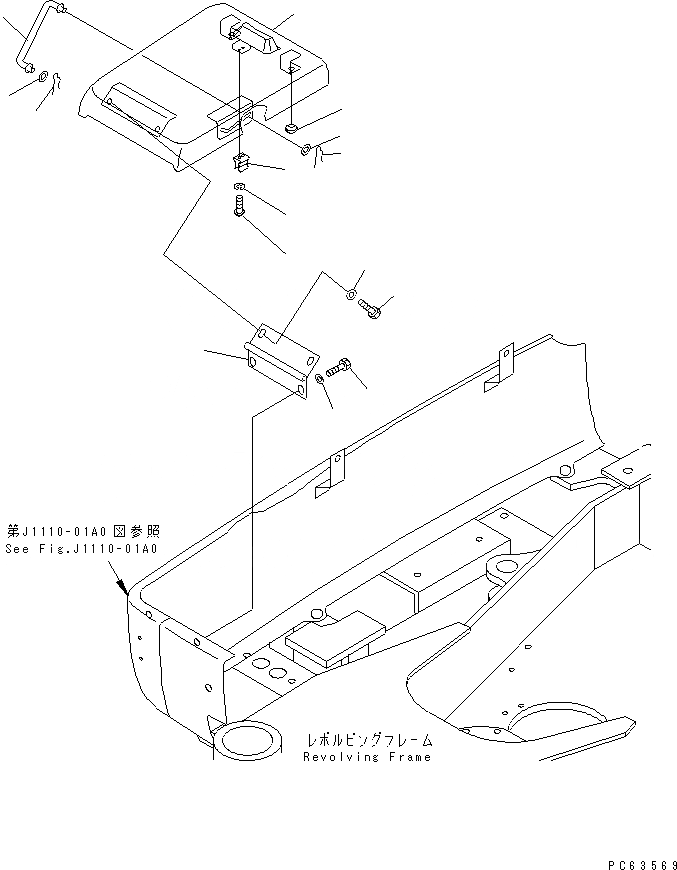 第J1110-01A0図参照
See Fig.J1110-01A0

レボルビングフレーム
Revolving Frame

PC63569