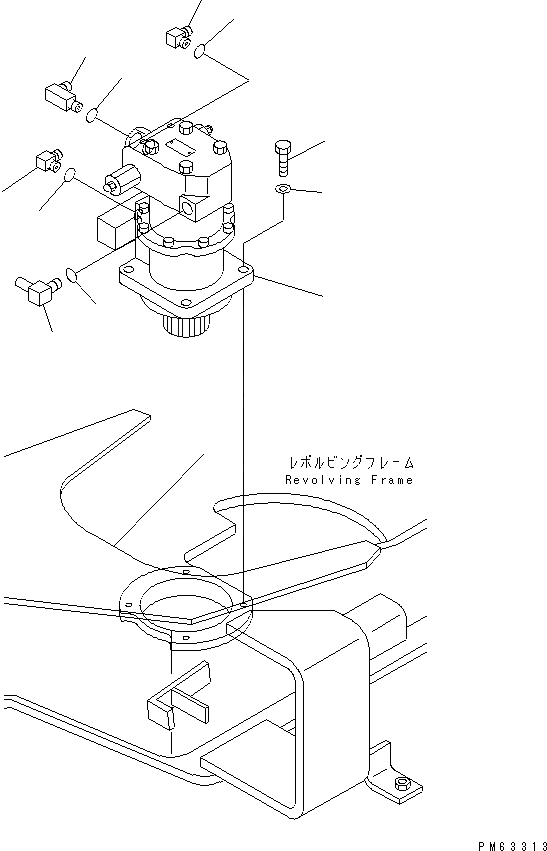 レボルビングフレーム
Revolving Frame

PM63313