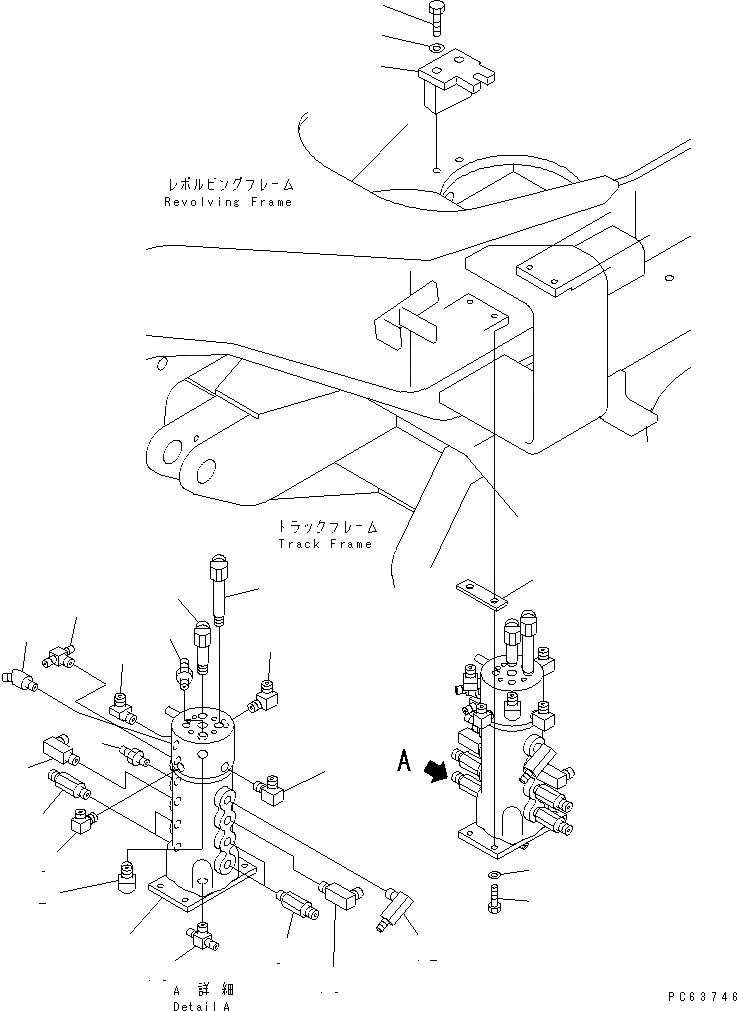 レボルビングフレーム
Revolving Frame

トラックフレーム
Track Frame

A

A 詳細
Detail A

PC63746