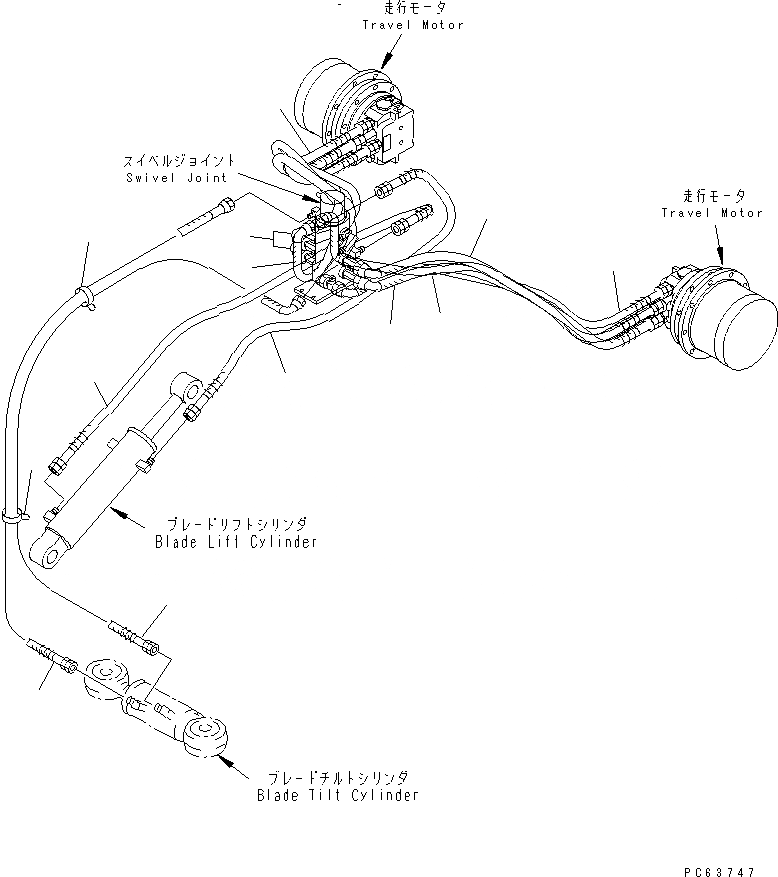 走行モータ
Travel Motor

スイベルジョイント
Swivel Joint

走行モータ
Travel Motor

ブレードリフトシリンダ
Blade Lift Cylinder

ブレードチルトシリンダ
Blade Tilt Cylinder

PC63747