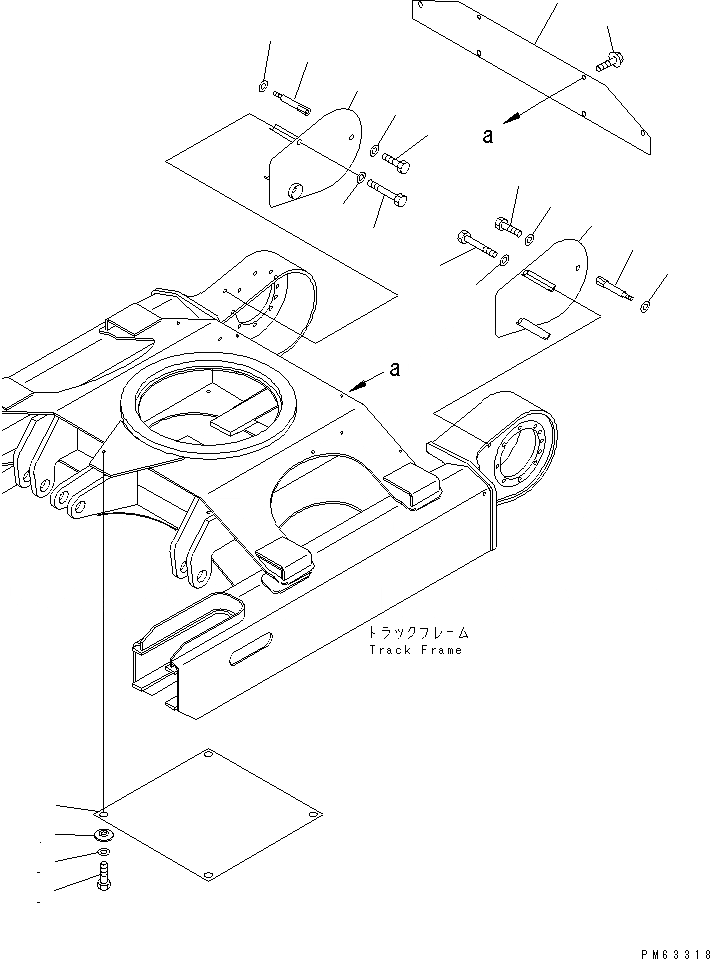 a

a

トラックフレーム
Track Frame

PM63318