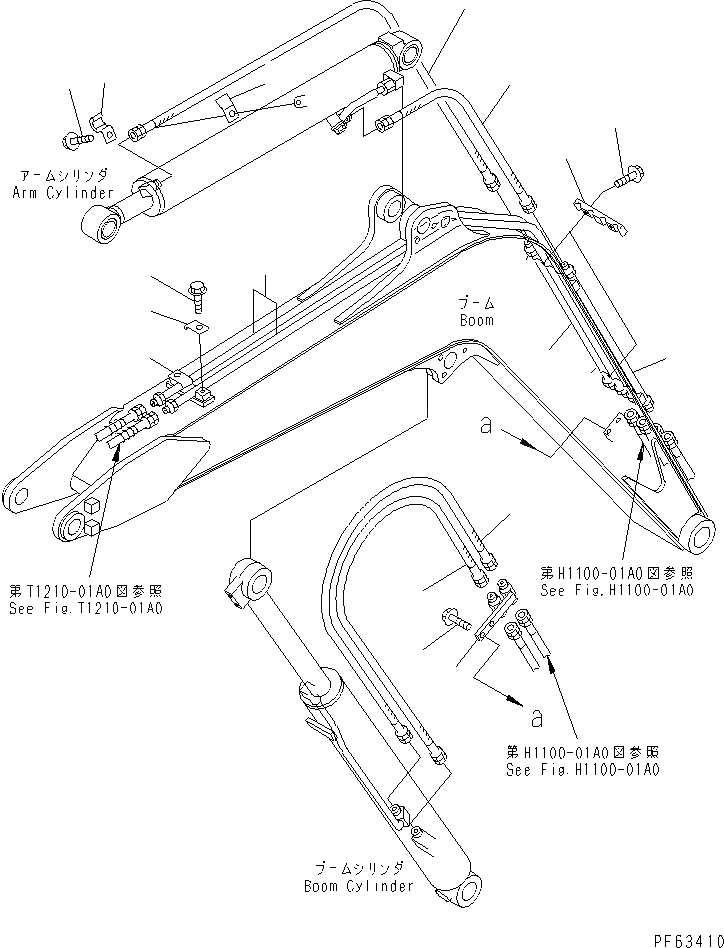 アームシリンダ
Arm Cylinder

ブーム
Boom

a

第T1210-01A0図参照
See Fig.T1210-01A0

第H1100-01A0図参照
See Fig.H1100-01A0

a

第H1100-01A0図参照
See Fig.H1100-01A0

ブームシリンダ
Boom Cylinder

PF63410