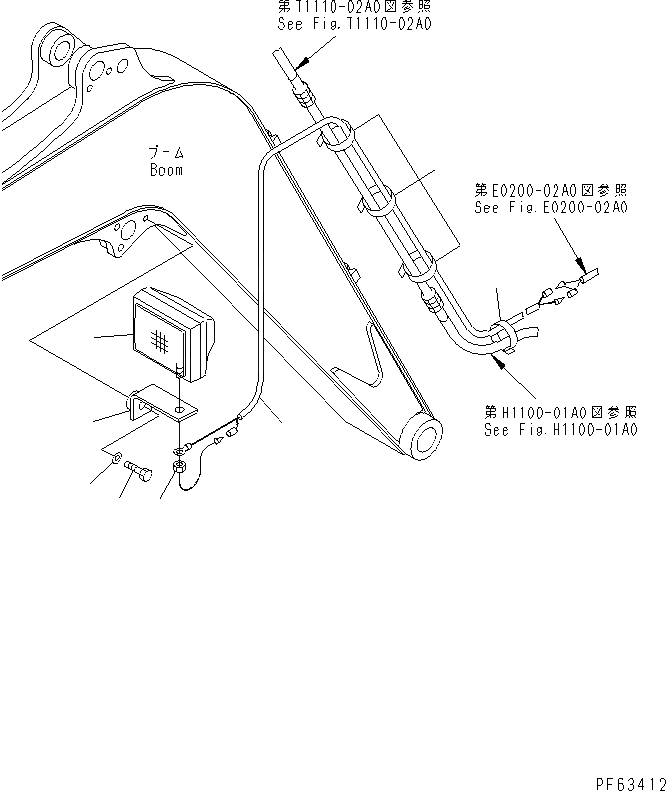 第T1110-02A0図参照
See Fig.T1110-02A0

ブーム
Boom

第E0200-02A0図参照
See Fig.E0200-02A0

第H1100-01A0図参照
See Fig.H1100-01A0

PF63412