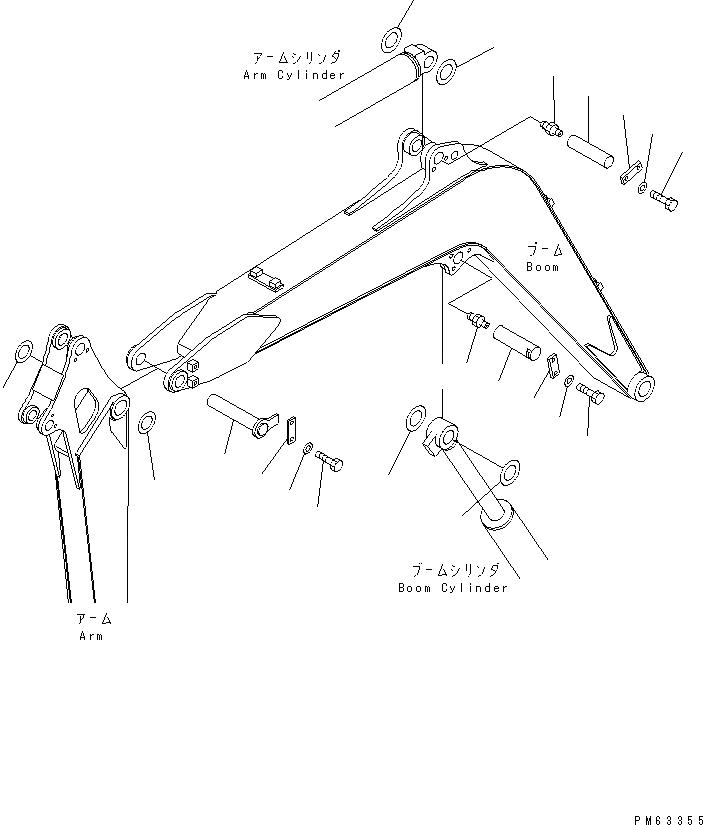 アームシリンダ
Arm Cylinder

ブーム
Boom

ブームシリンダ
Boom Cylinder

アーム
Arm

PM63355