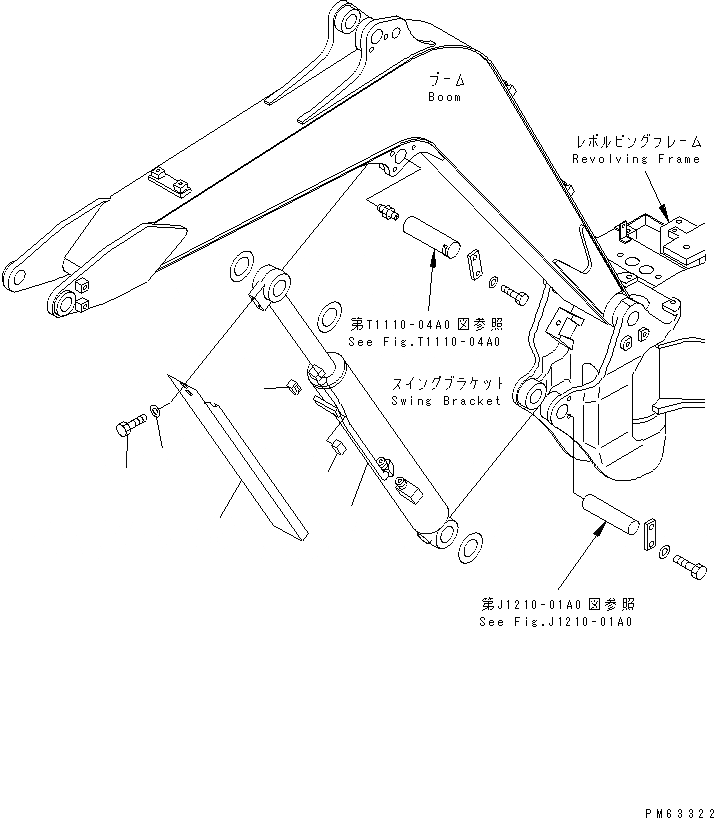 ブーム
Boom

レボルビングフレーム
Revolving Frame

第T1110-04A0図参照
See Fig.T1110-04A0

スイングブラケット
Swing Bracket

第J1210-01A0図参照
See Fig.J1210-01A0

PM63322