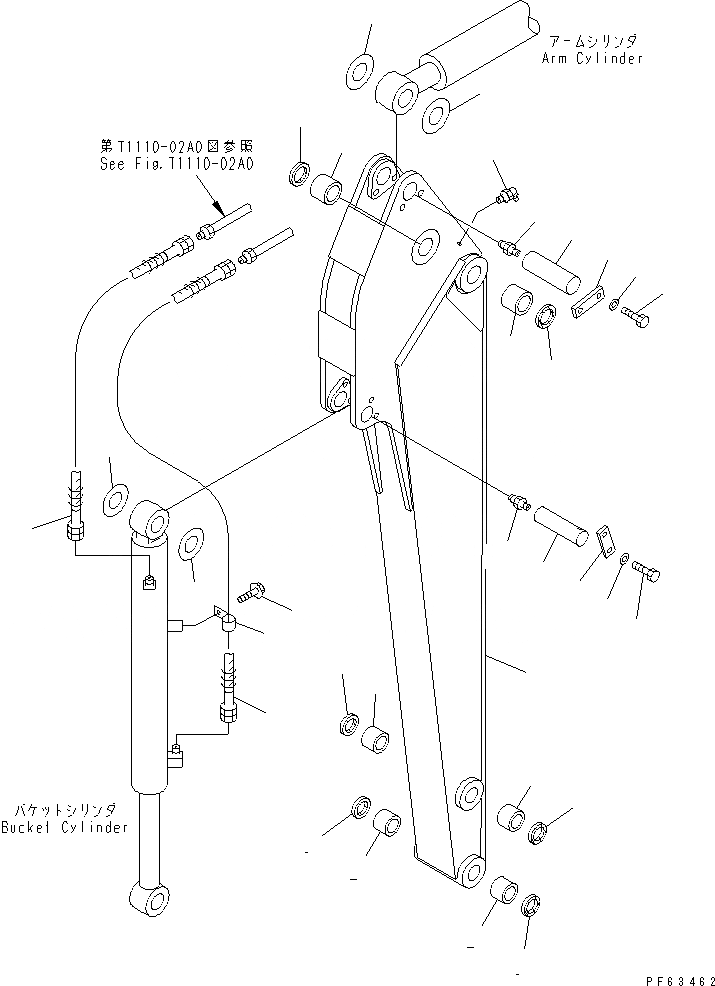 アームシリンダ
Arm Cylinder

第T1110-02A0図参照
See Fig.T1110-02A0

バケットシリンダ
Bucket Cylinder

PF63462