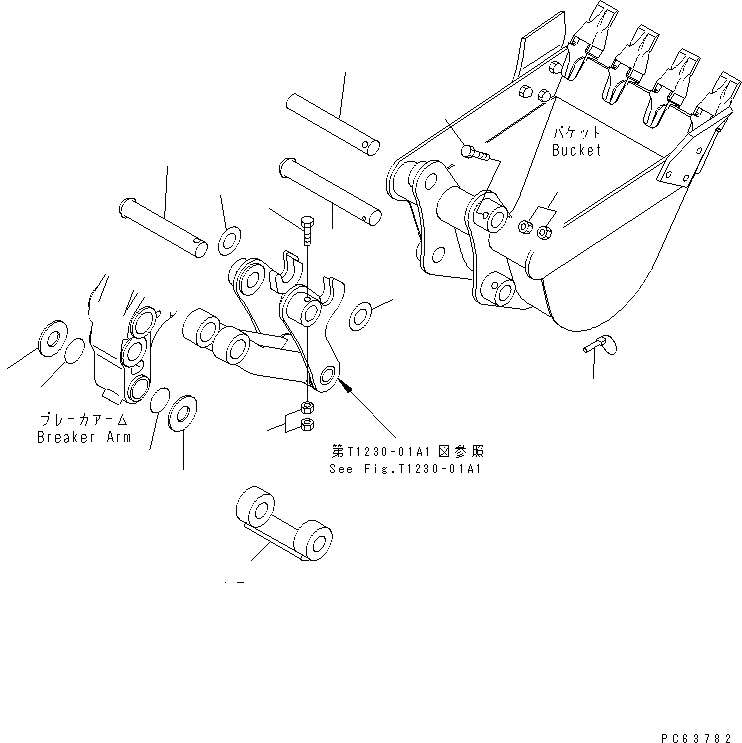 バケット
Bucket

ブレーカアーム
Breaker Arm

第T1230-01A1図参照
See Fig.T1230-01A1

PC63782