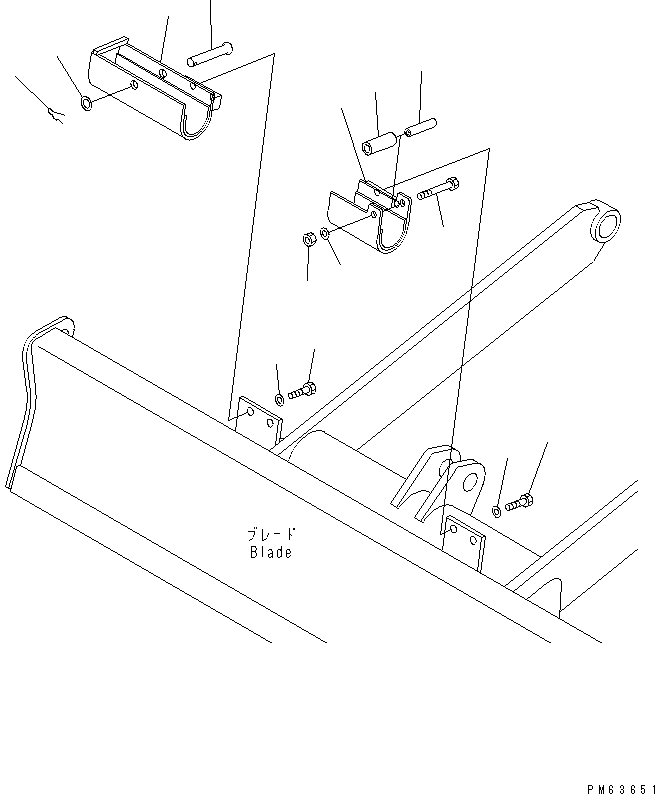 ブレード
Blade

PM63651