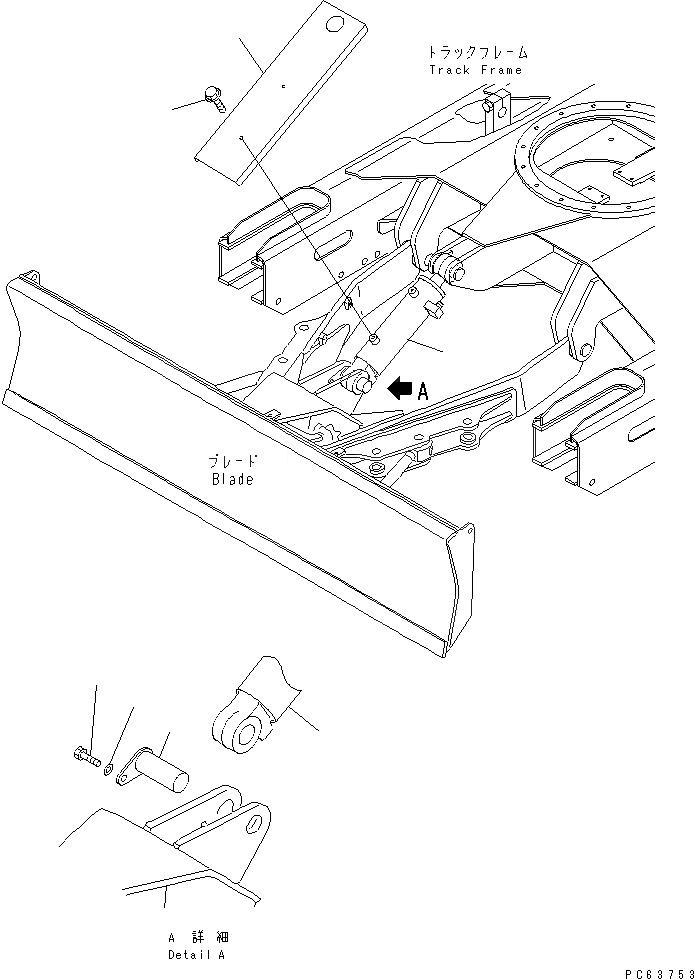 トラックフレーム
Track Frame

A

ブレード
Blade

A 詳細
Detail A

PC63753