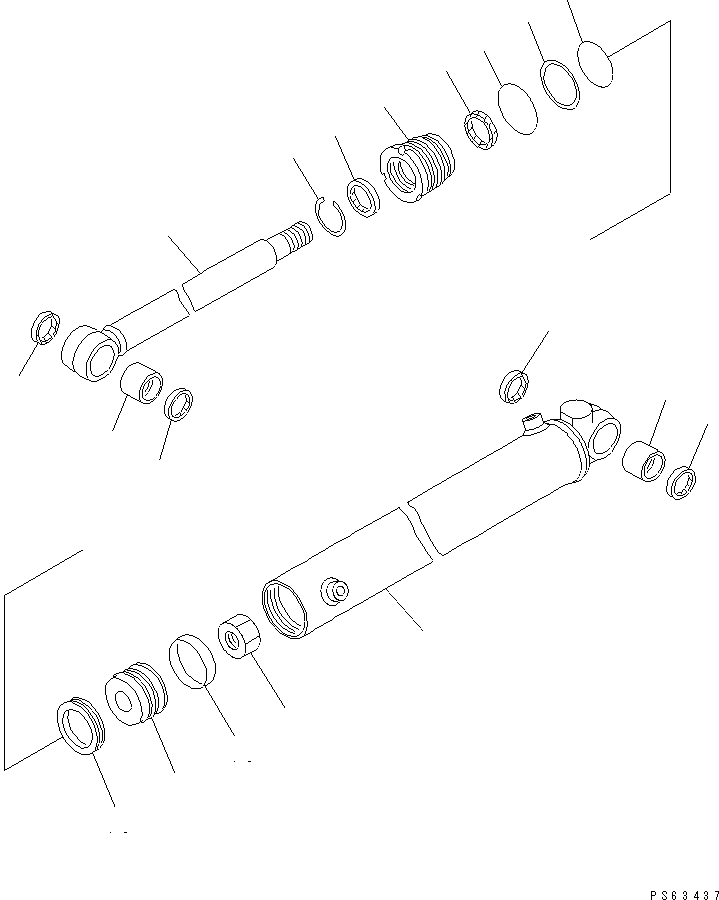 PS63437