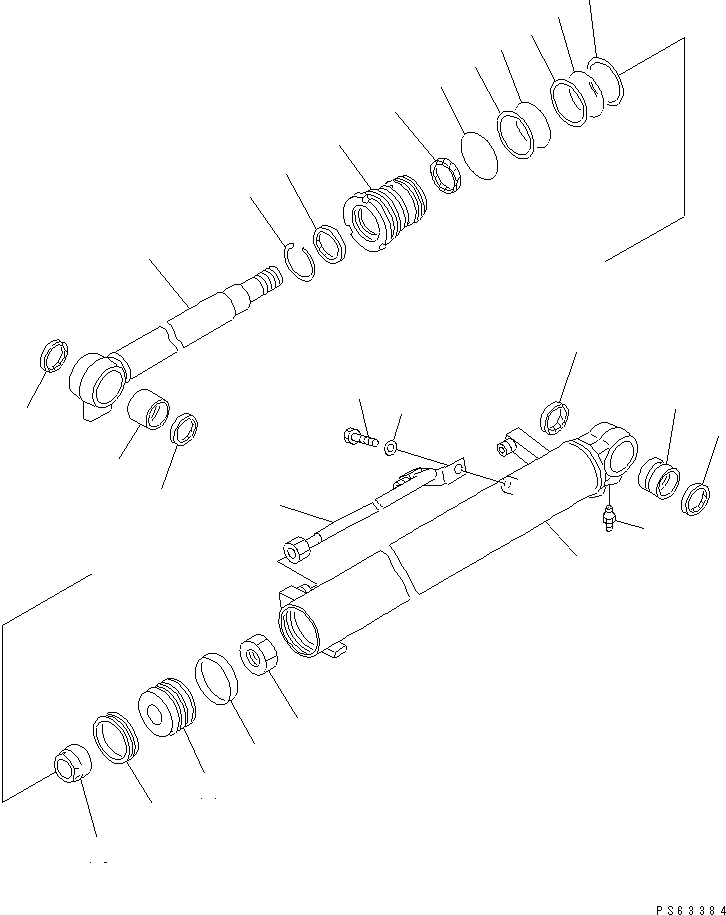 PS63384