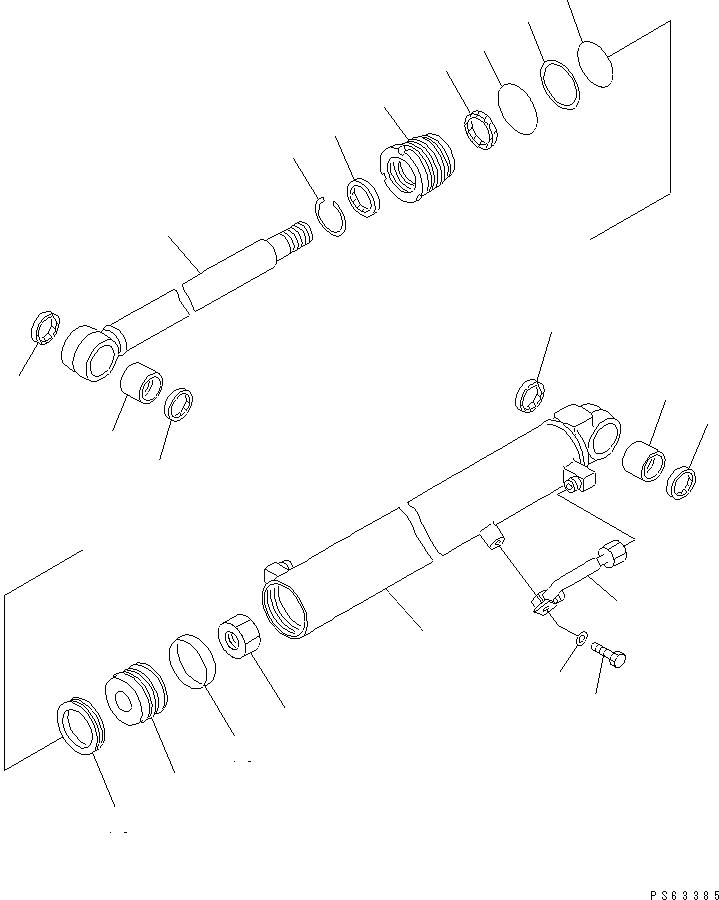 PS63385