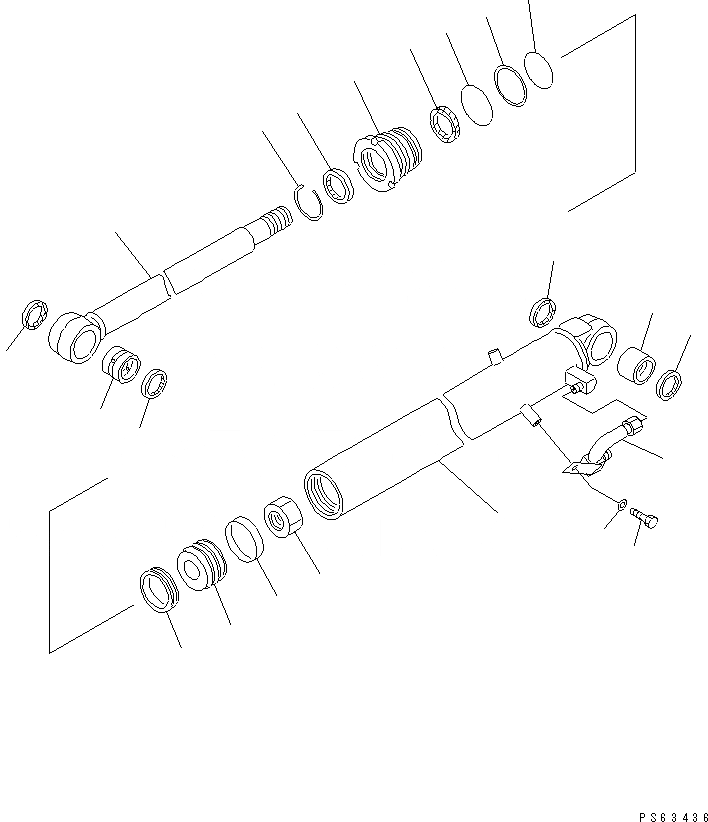 PS63436