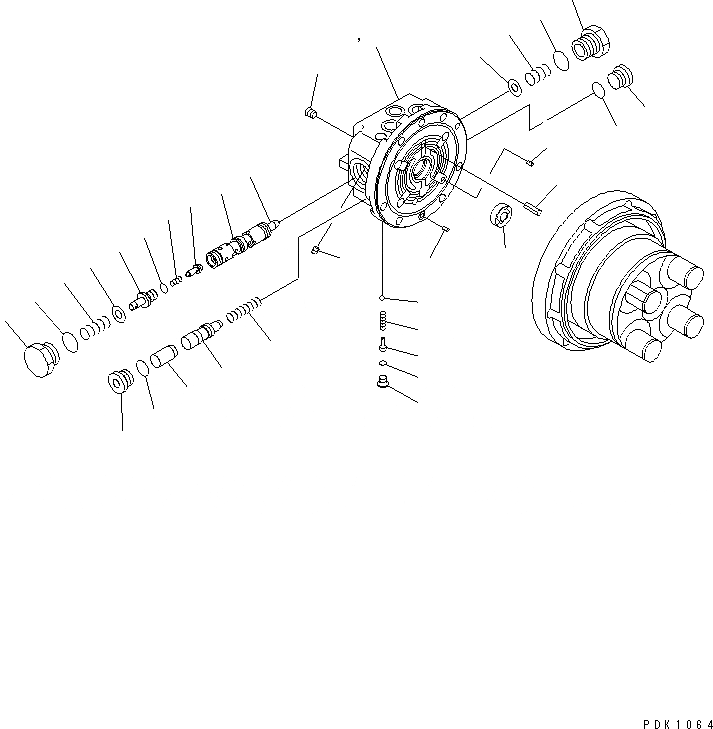 PDK1064