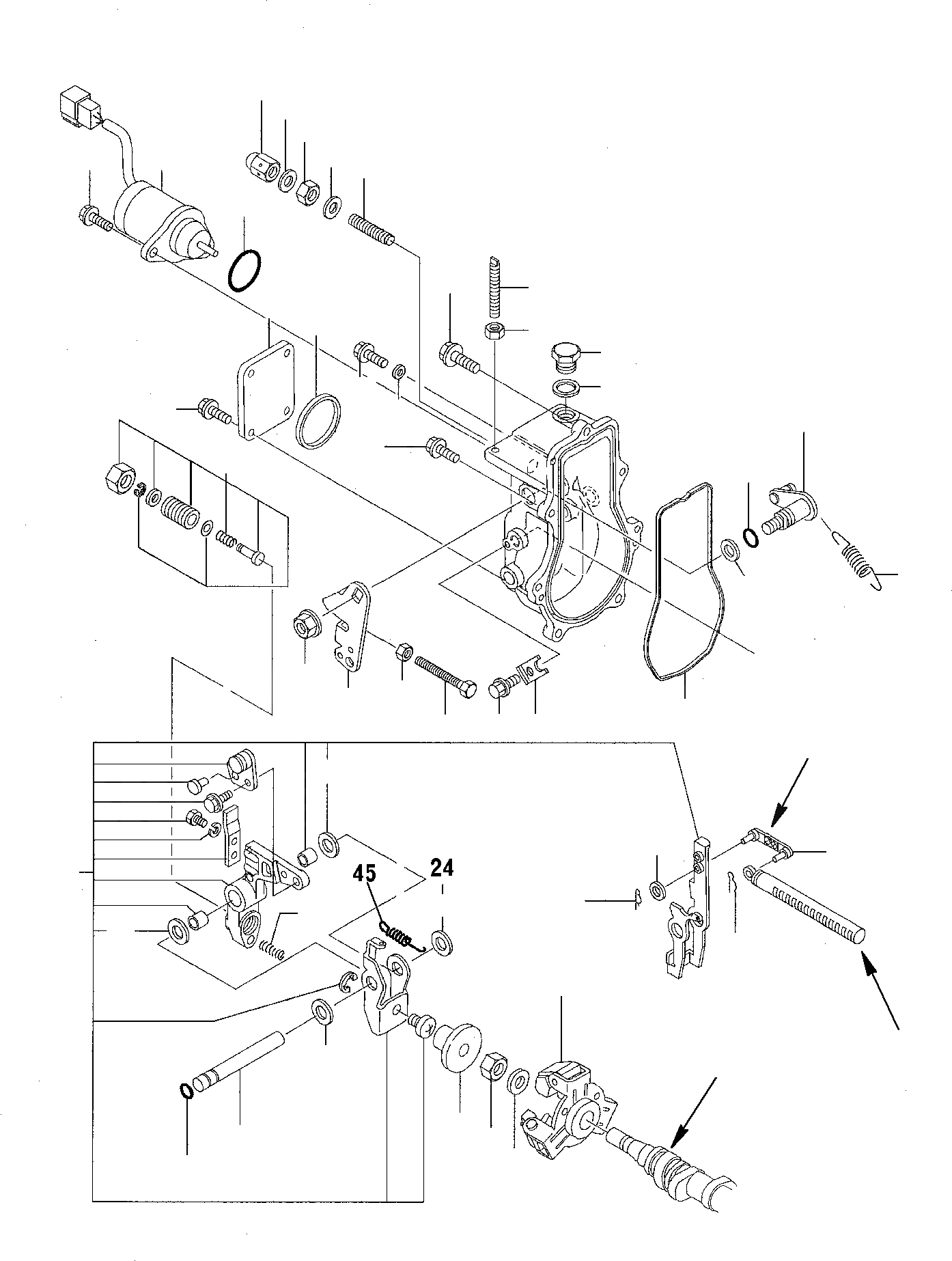 45
24