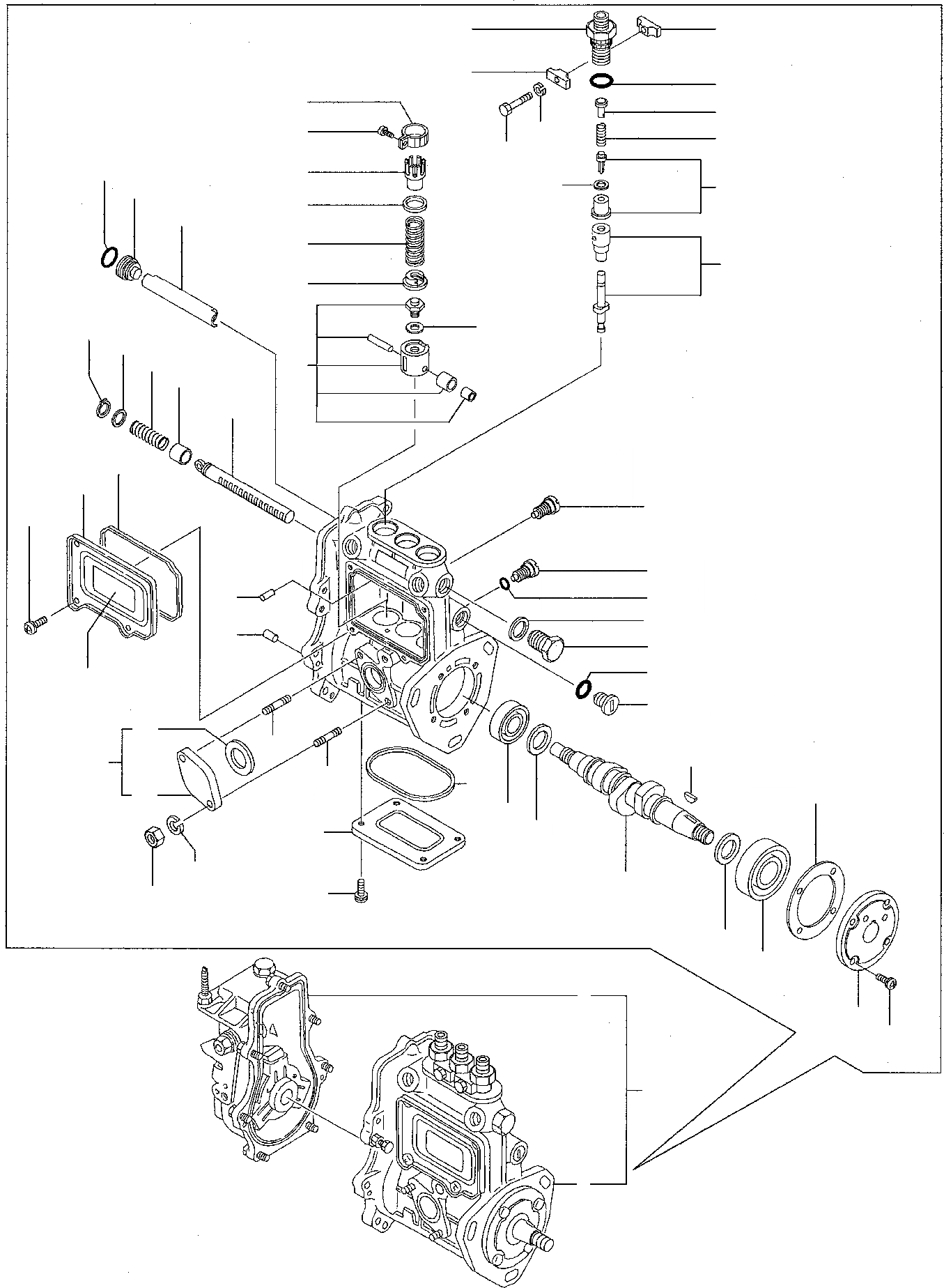 A