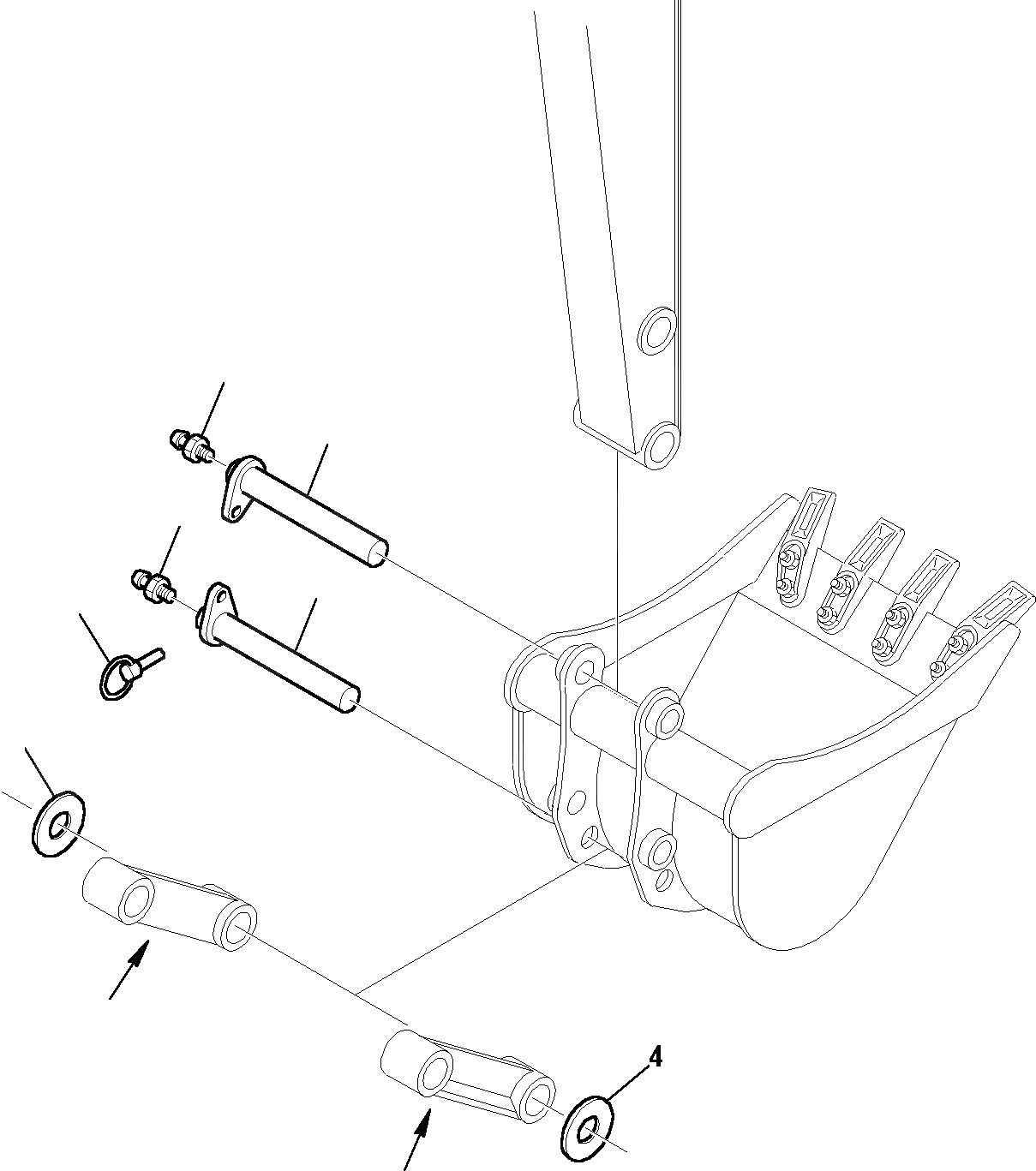 4