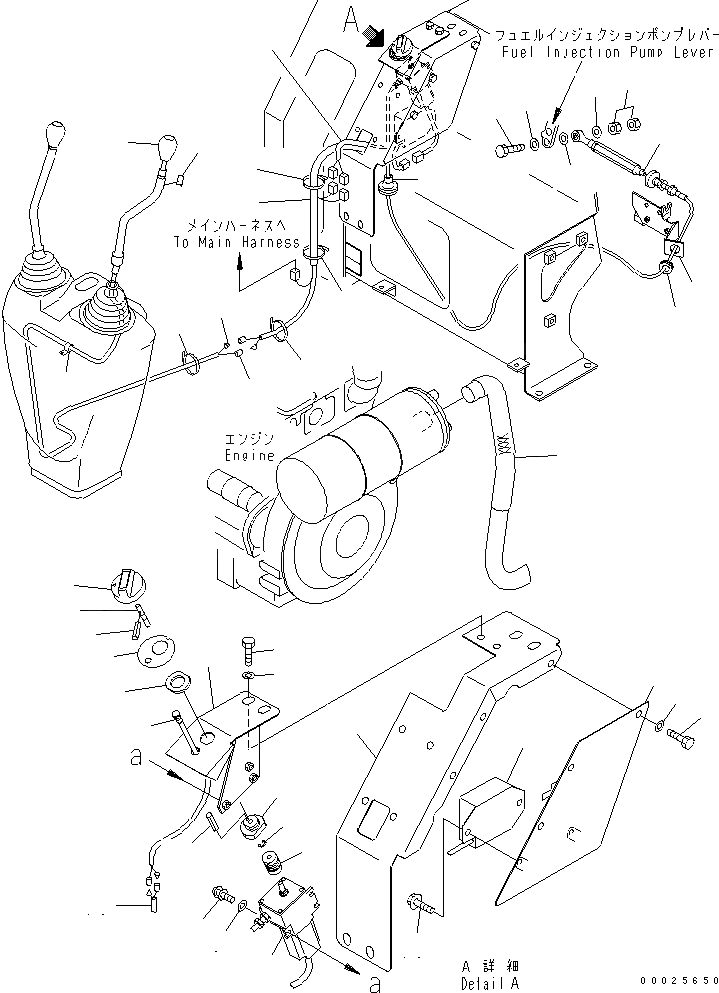 A
フュエルインジェクションポンプレバー
Fuel Injection Pump Lever

メインハーネスへ
To Main Harness

エンジン
Engine

a

a

A 詳細
Detail A

00025650