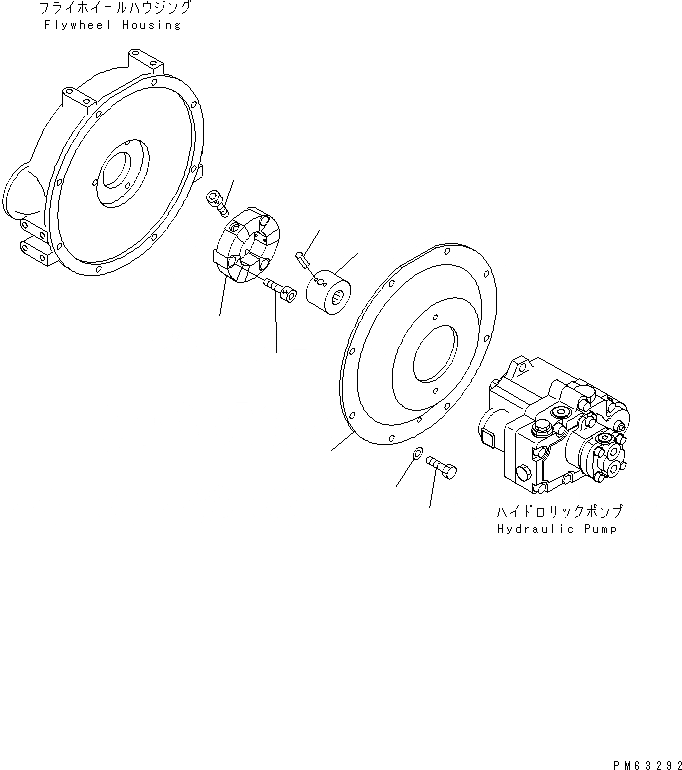 フライホイールハウジング
Flywheel Housing

ハイドロリックポンプ
Hydraulic Pump

PM63292